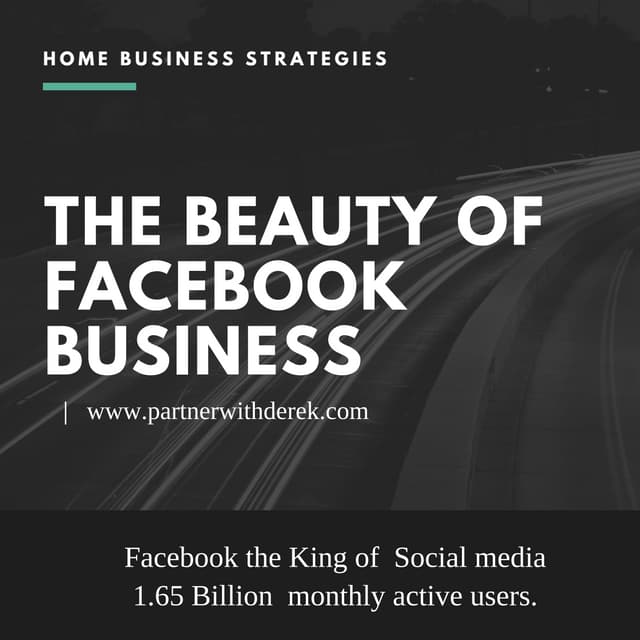 HOME BUSINESS STRATEGIES

THE BEAUTY OF FACEBOOK BUSINESS

| www.partnerwithderek.com

Facebook the King of Social media
1.65 Billion monthly active users.