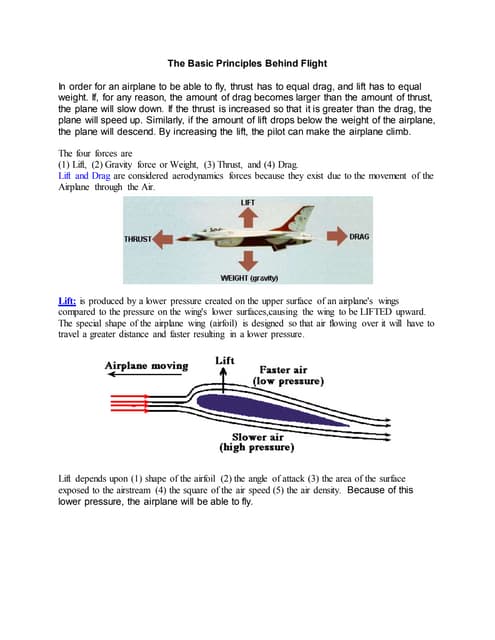 The Basic Principles Behind Flight

In order for an airplane to be able to fly, thrust has to equal drag, and lift has to equal weight. If, for any reason, the amount of drag becomes larger than the amount of thrust, the plane will slow down. If the thrust is increased so that it is greater than the drag, the plane will speed up. Similarly, if the amount of lift drops below the weight of the airplane, the plane will descend. By increasing the lift, the pilot can make the airplane climb.

The four forces are
(1) Lift, (2) Gravity force or Weight, (3) Thrust, and (4) Drag.
Lift and Drag are considered aerodynamics forces because they exist due to the movement of the Airplane through the Air.

LIFT
THRUST
DRAG
WEIGHT (gravity)

Lift: is produced by a lower pressure created on the upper surface of an airplane's wings compared to the pressure on the wing's lower surfaces,causing the wing to be LIFTED upward. The special shape of the airplane wing (airfoil) is designed so that air flowing over it will have to travel a greater distance and faster resulting in a lower pressure.

Airplane moving
Lift
Faster air
(low pressure)
Slower air
(high pressure)

Lift depends upon (1) shape of the airfoil (2) the angle of attack (3) the area of the surface exposed to the airstream (4) the square of the air speed (5) the air density. Because of this lower pressure, the airplane will be able to fly.