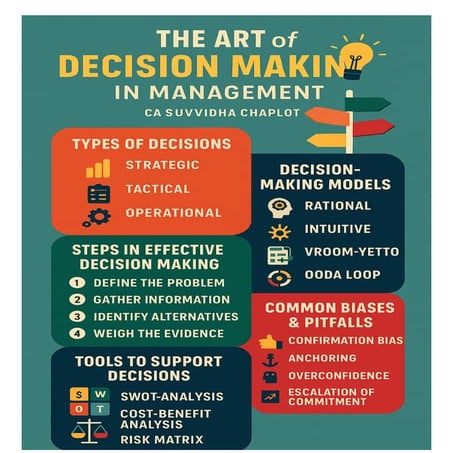 THE ART of
DECISION MAKIN
IN MANAGEMENT
CA SUVVIDHA CHAPLOT

TYPES OF DECISIONS
STRATEGIC
TACTICAL
OPERATIONAL

STEPS IN EFFECTIVE DECISION MAKING
1 DEFINE THE PROBLEM
2 GATHER INFORMATION
3 IDENTIFY ALTERNATIVES
4 WEIGH THE EVIDENCE

TOOLS TO SUPPORT DECISIONS
S W O T
SWOT-ANALYSIS
COST-BENEFIT ANALYSIS
RISK MATRIX

DECISION-MAKING MODELS
RATIONAL
INTUITIVE
VROOM-YETTO
OODA LOOP

COMMON BIASES & PITFALLS
CONFIRMATION BIAS
ANCHORING
OVERCONFIDENCE
ESCALATION OF COMMITMENT