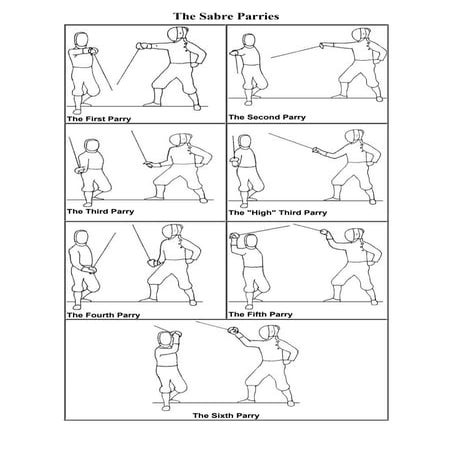 The Sabre Parries

The First Parry

The Second Parry

The Third Parry

The "High" Third Parry

The Fourth Parry

The Fifth Parry

The Sixth Parry