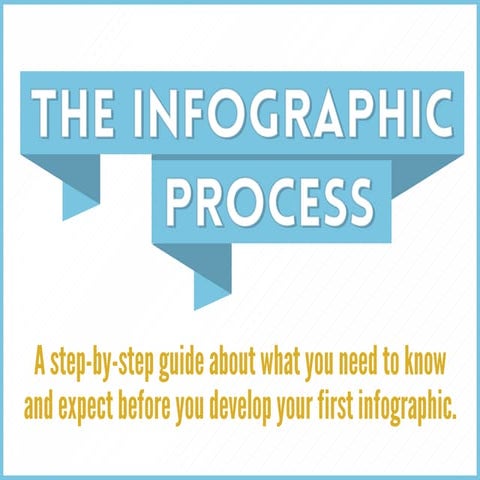 THE INFOGRAPHIC PROCESS

A step-by-step guide about what you need to know and expect before you develop your first infographic.