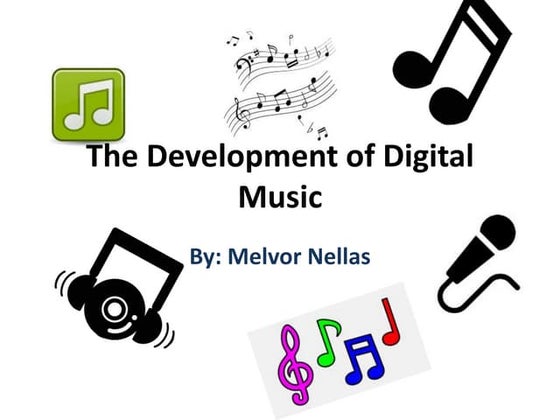 The Development of Digital Music

By: Melvor Nellas