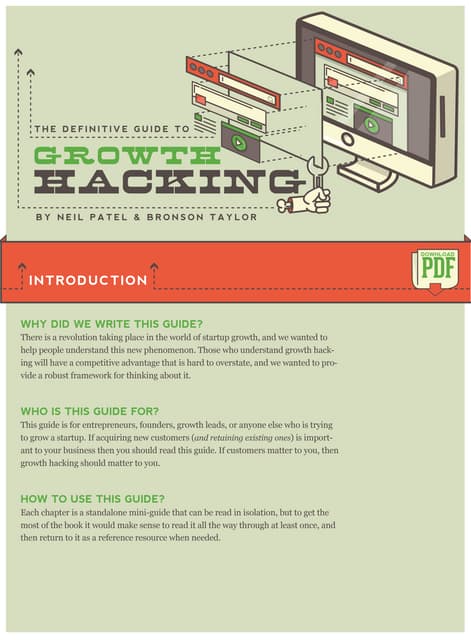 THE DEFINITIVE GUIDE TO
GROWTH
HACKING
BY NEIL PATEL & BRONSON TAYLOR

INTRODUCTION

DOWNLOAD
PDF

WHY DID WE WRITE THIS GUIDE?
There is a revolution taking place in the world of startup growth, and we wanted to help people understand this new phenomenon. Those who understand growth hacking will have a competitive advantage that is hard to overstate, and we wanted to provide a robust framework for thinking about it.

WHO IS THIS GUIDE FOR?
This guide is for entrepreneurs, founders, growth leads, or anyone else who is trying to grow a startup. If acquiring new customers (and retaining existing ones) is important to your business then you should read this guide. If customers matter to you, then growth hacking should matter to you.

HOW TO USE THIS GUIDE?
Each chapter is a standalone mini-guide that can be read in isolation, but to get the most of the book it would make sense to read it all the way through at least once, and then return to it as a reference resource when needed.