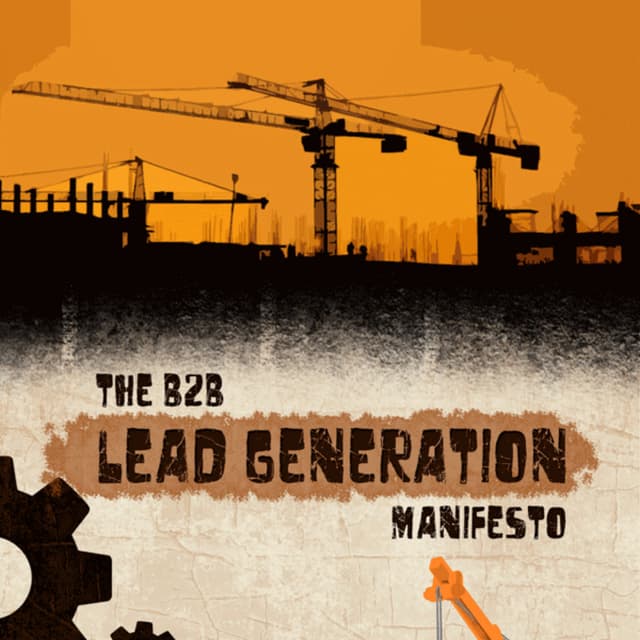 THE B2B
LEAD GENERATION
MANIFESTO