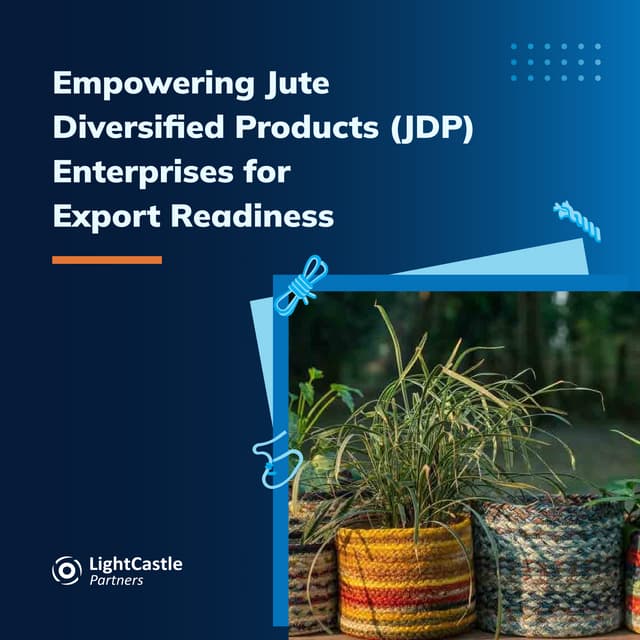 Empowering Jute Diversified Products (JDP) Enterprises for Export Readiness

LightCastle Partners