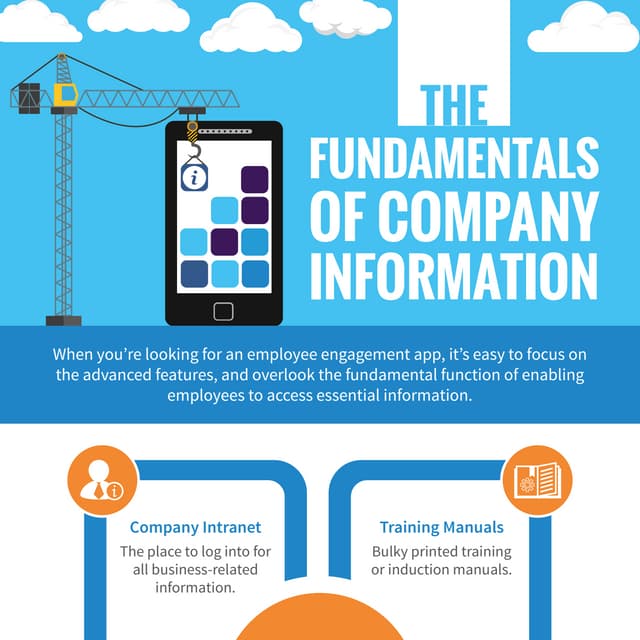 THE FUNDAMENTALS OF COMPANY INFORMATION

When you're looking for an employee engagement app, it's easy to focus on the advanced features, and overlook the fundamental function of enabling employees to access essential information.

Company Intranet
The place to log into for all business-related information.

Training Manuals
Bulky printed training or induction manuals.