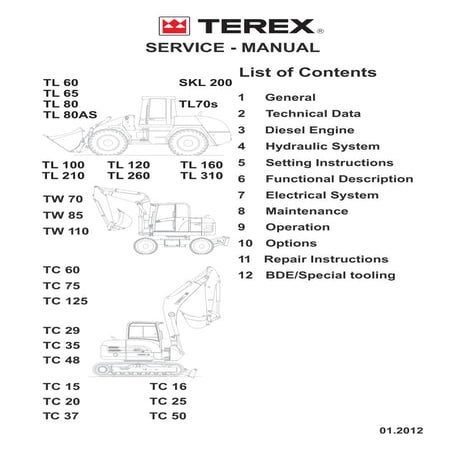 TEREX®
SERVICE - MANUAL

TL 60
TL 65
TL 80
TL 80AS

SKL 200

TL70s

TL 100 TL 120 TL 160
TL 210 TL 260 TL 310

TW 70
TW 85
TW 110

TC 60
TC 75
TC 125

TC 29
TC 35
TC 48

TC 15 TC 16
TC 20 TC 25
TC 37 TC 50

List of Contents

1 General
2 Technical Data
3 Diesel Engine
4 Hydraulic System
5 Setting Instructions
6 Functional Description
7 Electrical System
8 Maintenance
9 Operation
10 Options
11 Repair Instructions
12 BDE/Special tooling

01.2012