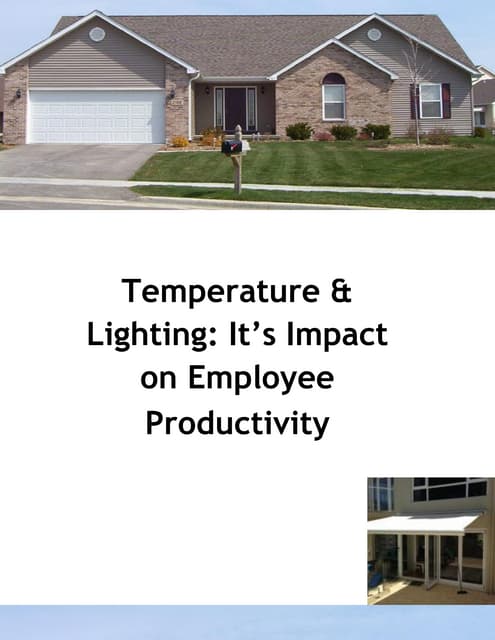 Temperature & Lighting: It’s Impact on Employee Productivity