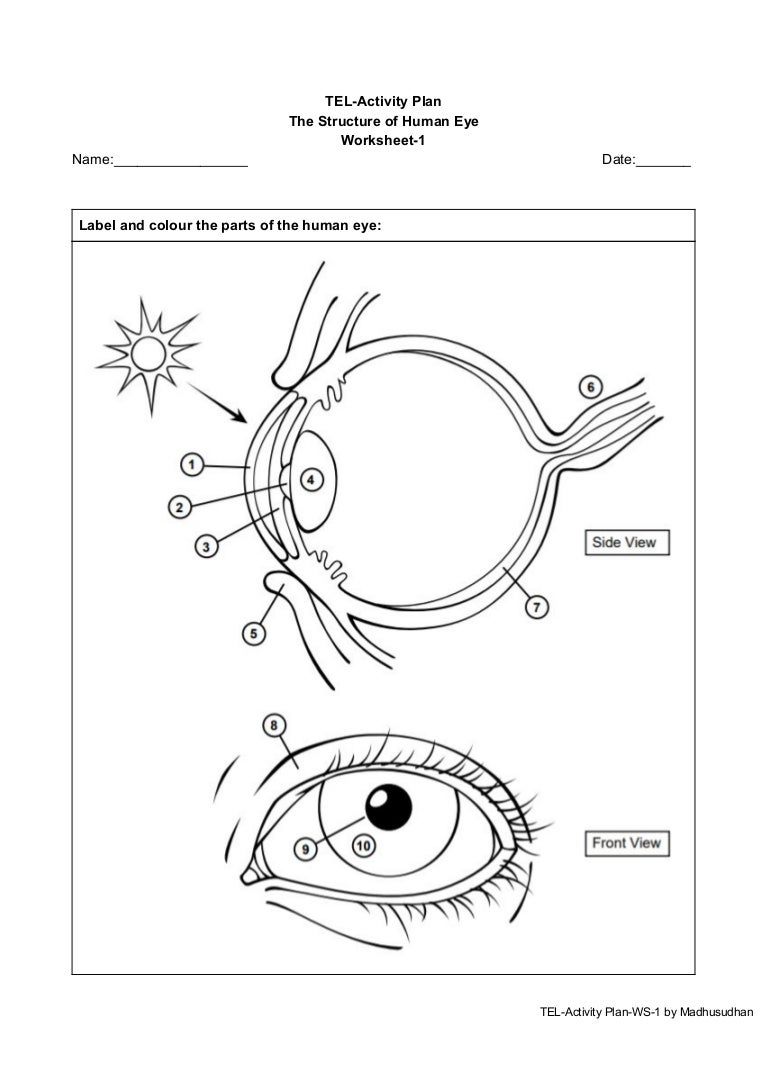 TEL-Activity Plan
The Structure of Human Eye
Worksheet-1

Name:_________________ Date:_______

Label and colour the parts of the human eye:

1
2
3
4
5
6
7
Side View

8
9
10
Front View

TEL-Activity Plan-WS-1 by Madhusudhan