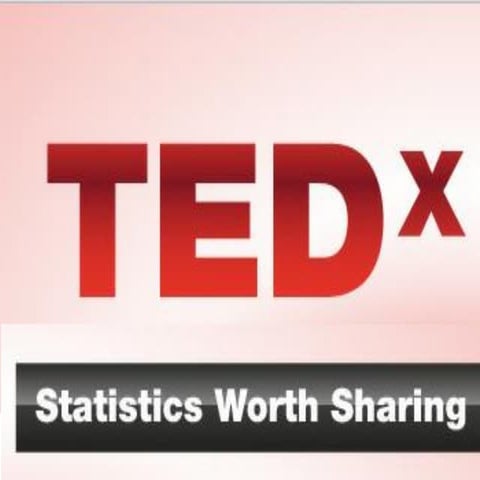 TEDx

Statistics Worth Sharing