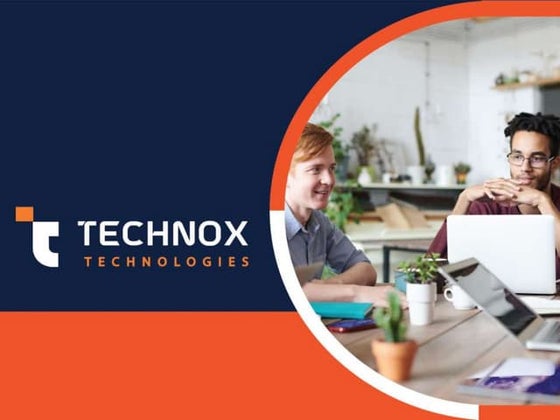 TECHNOX
TECHNOLOGIES