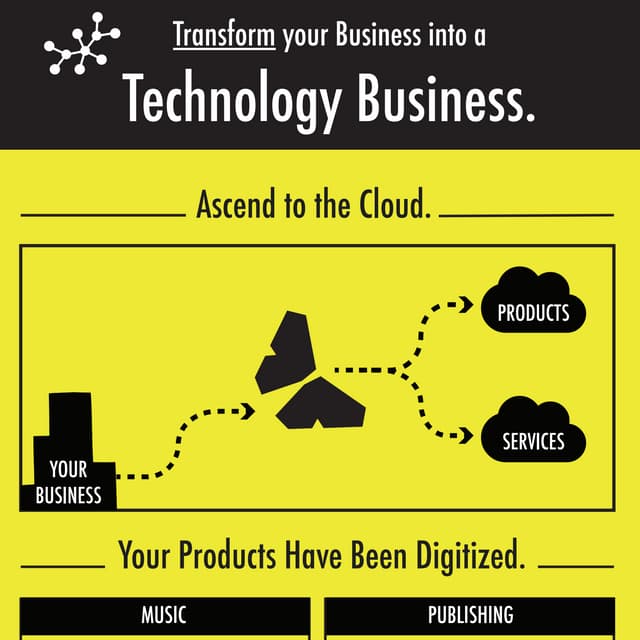 Transform your Business into a
Technology Business.

Ascend to the Cloud.

YOUR BUSINESS

PRODUCTS

SERVICES

Your Products Have Been Digitized.

MUSIC

PUBLISHING