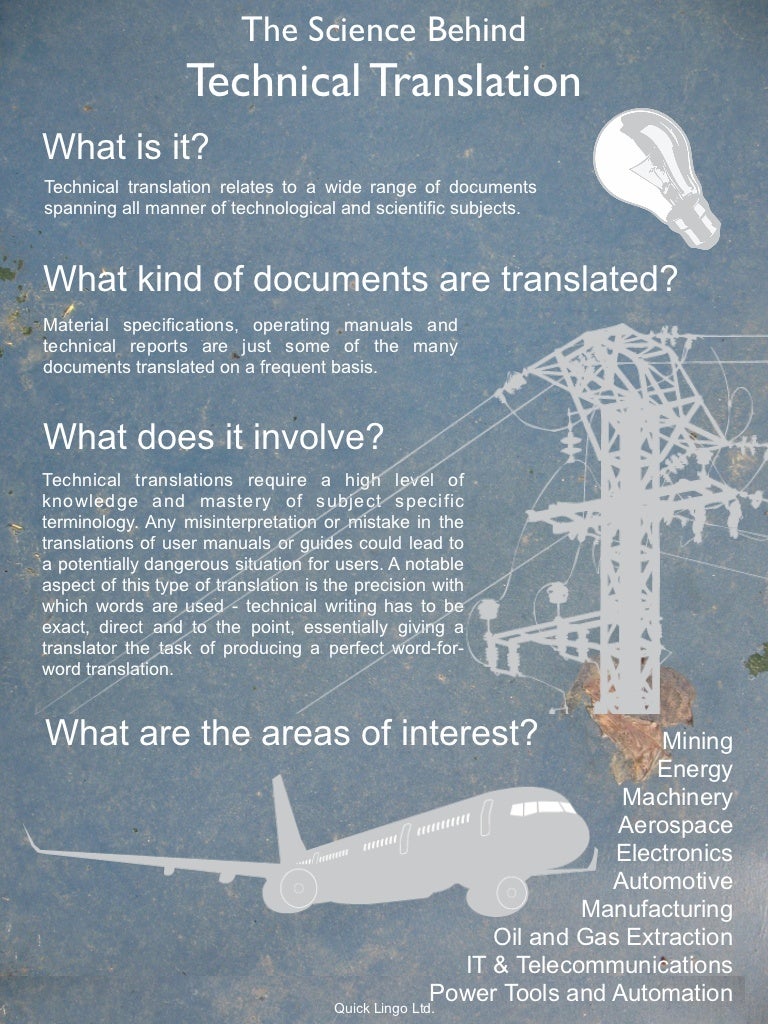 The Science Behind
Technical Translation

What is it?
Technical translation relates to a wide range of documents spanning all manner of technological and scientific subjects.

What kind of documents are translated?
Material specifications, operating manuals and technical reports are just some of the many documents translated on a frequent basis.

What does it involve?
Technical translations require a high level of knowledge and mastery of subject specific terminology. Any misinterpretation or mistake in the translations of user manuals or guides could lead to a potentially dangerous situation for users. A notable aspect of this type of translation is the precision with which words are used - technical writing has to be exact, direct and to the point, essentially giving a translator the task of producing a perfect word-for-word translation.

What are the areas of interest?
Mining
Energy
Machinery
Aerospace
Electronics
Automotive
Manufacturing
Oil and Gas Extraction
IT & Telecommunications
Power Tools and Automation

Quick Lingo Ltd.