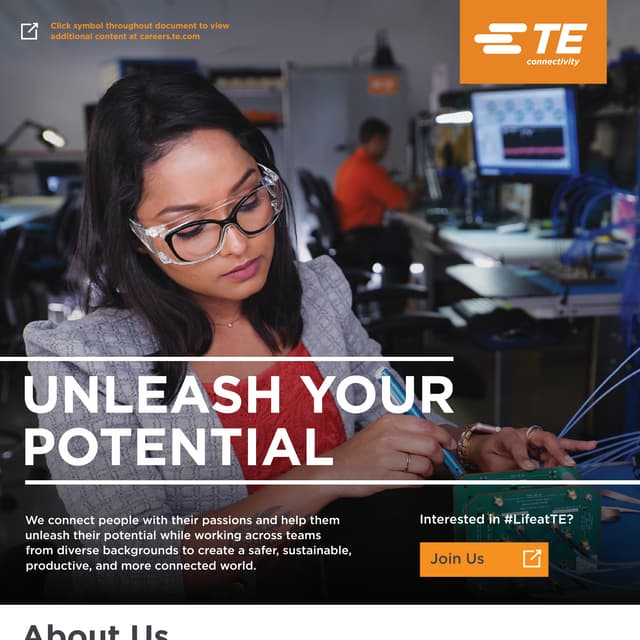 Click symbol throughout document to view additional content at careers.te.com

TE connectivity

UNLEASH YOUR POTENTIAL

We connect people with their passions and help them unleash their potential while working across teams from diverse backgrounds to create a safer, sustainable, productive, and more connected world.

Interested in #LifeatTE?

Join Us

About Us