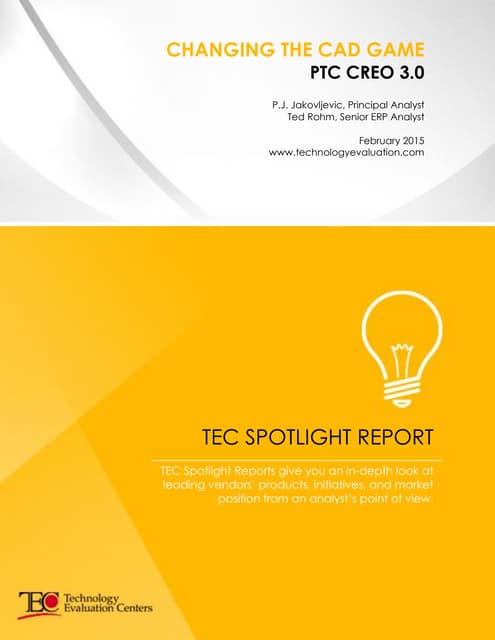 CHANGING THE CAD GAME
PTC CREO 3.0

P.J. Jakovljevic, Principal Analyst
Ted Rohm, Senior ERP Analyst

February 2015
www.technologyevaluation.com

TEC SPOTLIGHT REPORT

TEC Spotlight Reports give you an in-depth look at leading vendors' products, initiatives, and market position from an analyst's point of view.

TEC Technology Evaluation Centers