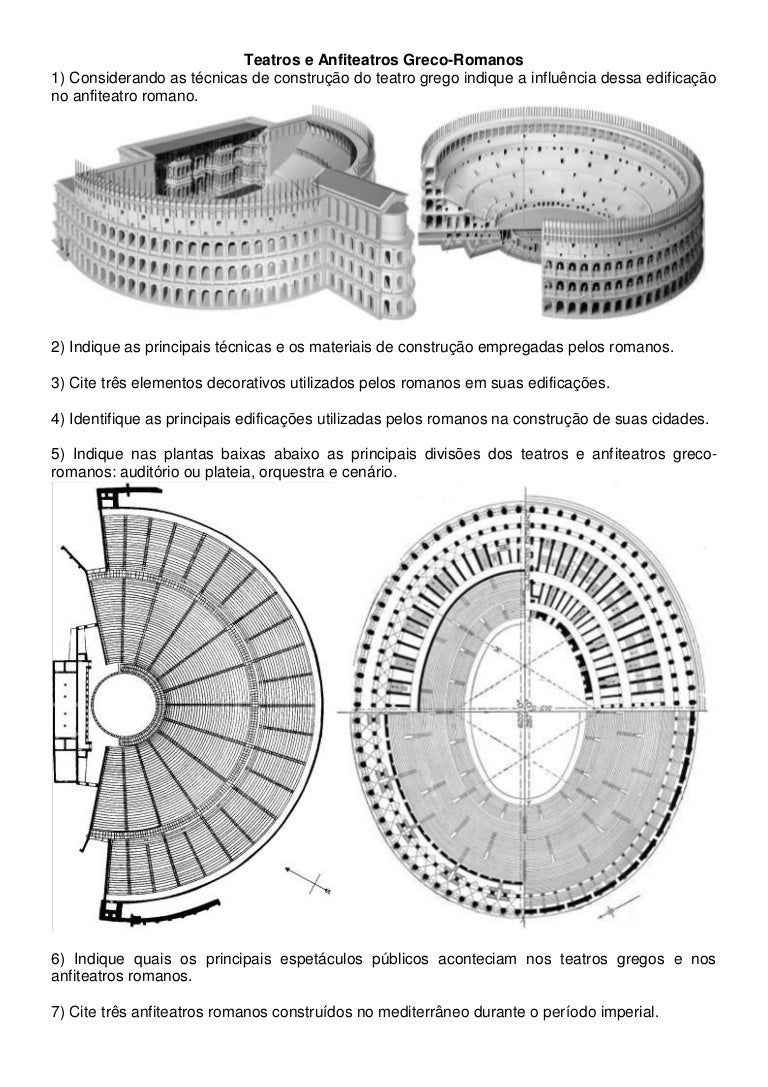 Teatros e Anfiteatros Greco-Romanos

1) Considerando as técnicas de construção do teatro grego indique a influência dessa edificação no anfiteatro romano.

2) Indique as principais técnicas e os materiais de construção empregadas pelos romanos.

3) Cite três elementos decorativos utilizados pelos romanos em suas edificações.

4) Identifique as principais edificações utilizadas pelos romanos na construção de suas cidades.

5) Indique nas plantas baixas abaixo as principais divisões dos teatros e anfiteatros greco-romanos: auditório ou plateia, orquestra e cenário.

6) Indique quais os principais espetáculos públicos aconteciam nos teatros gregos e nos anfiteatros romanos.

7) Cite três anfiteatros romanos construídos no mediterrâneo durante o período imperial.