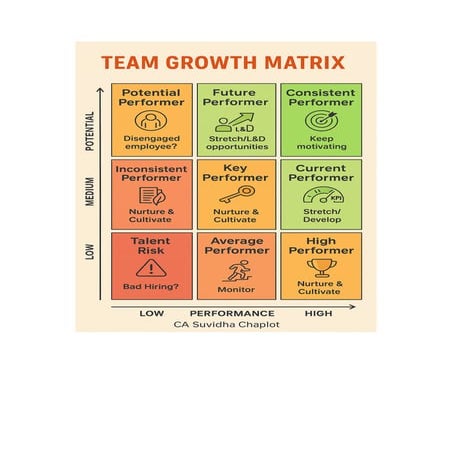 TEAM GROWTH MATRIX

POTENTIAL

MEDIUM

LOW

Potential Performer
Disengaged employee?

Future Performer
L&D
Stretch/L&D opportunities

Consistent Performer
Keep motivating

Inconsistent Performer
Nurture & Cultivate

Key Performer
Nurture & Cultivate

Current Performer
KPI
Stretch/ Develop

Talent Risk
Bad Hiring?

Average Performer
Monitor

High Performer
Nurture & Cultivate

LOW PERFORMANCE HIGH

CA Suvidha Chaplot