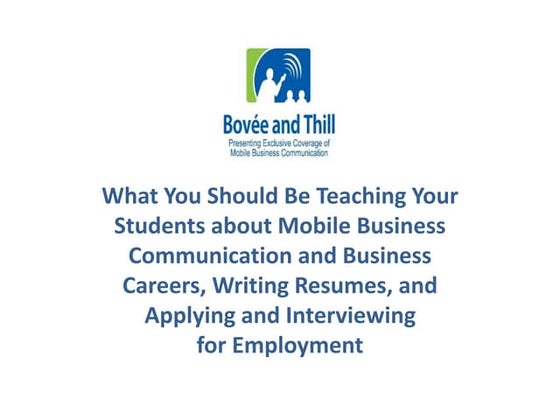 Bovée and Thill
Presenting Exclusive Coverage of Mobile Business Communication

What You Should Be Teaching Your Students about Mobile Business Communication and Business Careers, Writing Resumes, and Applying and Interviewing for Employment