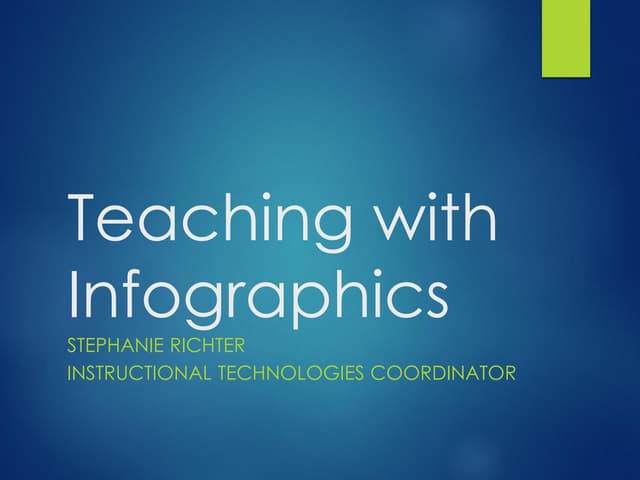 Teaching with Infographics

STEPHANIE RICHTER
INSTRUCTIONAL TECHNOLOGIES COORDINATOR