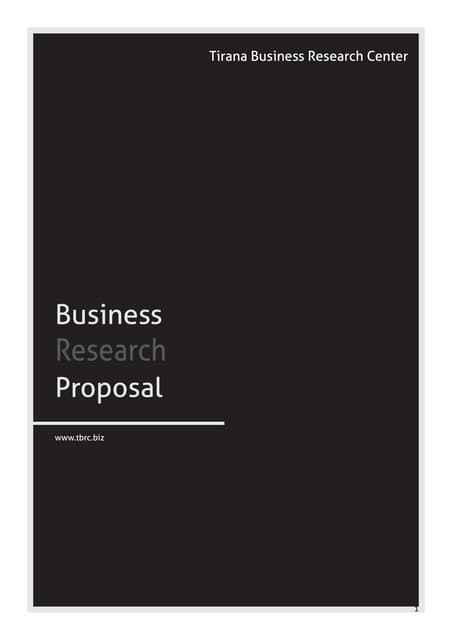 Tirana Business Research Center

Business
Research
Proposal

www.tbrc.biz

1