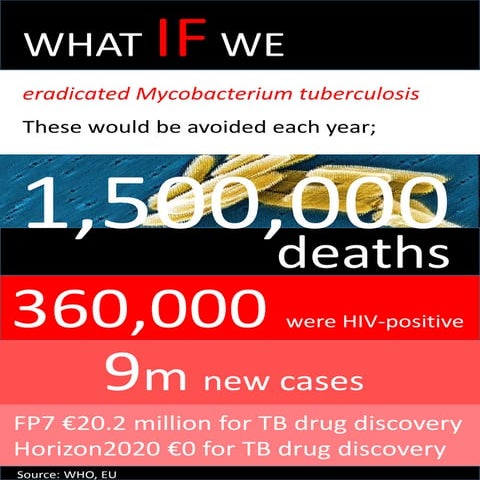 WHAT IF WE

eradicated Mycobacterium tuberculosis

These would be avoided each year;

1,500,000 deaths

360,000 were HIV-positive

9m new cases

FP7 €20.2 million for TB drug discovery
Horizon2020 €0 for TB drug discovery

Source: WHO, EU