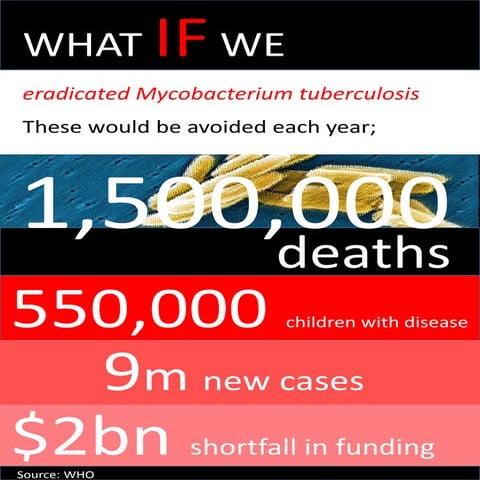 WHAT IF WE

eradicated Mycobacterium tuberculosis

These would be avoided each year;

1,500,000 deaths

550,000 children with disease

9m new cases

\$2bn shortfall in funding

Source: WHO