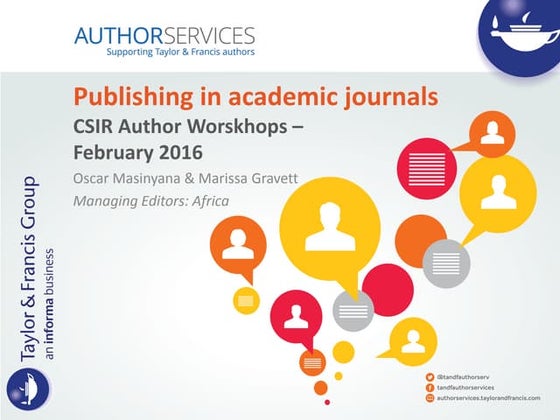 AUTHORSERVICES
Supporting Taylor & Francis authors

Publishing in academic journals
CSIR Author Worskhops – February 2016

Oscar Masinyana & Marissa Gravett
Managing Editors: Africa

Taylor & Francis Group
an informa business

@tandfauthorserv
tandfauthorservices
authorservices.taylorandfrancis.com