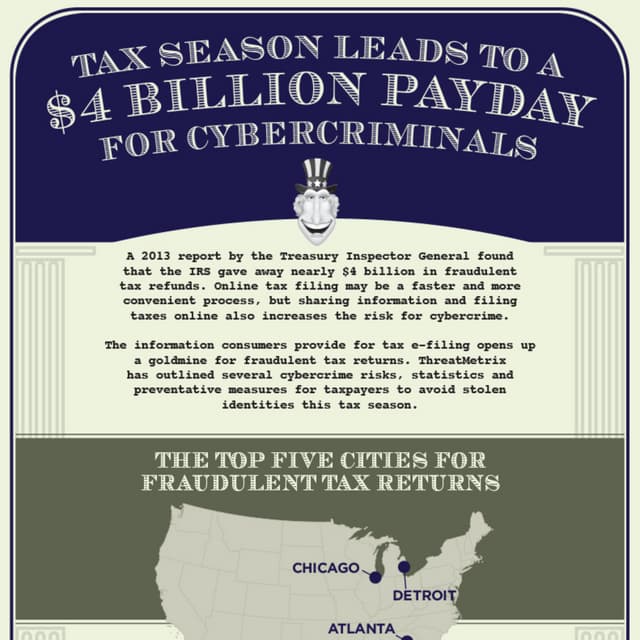 TAX SEASON LEADS TO A $4 BILLION PAYDAY FOR CYBERCRIMINALS

A 2013 report by the Treasury Inspector General found that the IRS gave away nearly $4 billion in fraudulent tax refunds. Online tax filing may be a faster and more convenient process, but sharing information and filing taxes online also increases the risk for cybercrime.

The information consumers provide for tax e-filing opens up a goldmine for fraudulent tax returns. ThreatMetrix has outlined several cybercrime risks, statistics and preventative measures for taxpayers to avoid stolen identities this tax season.

THE TOP FIVE CITIES FOR FRAUDULENT TAX RETURNS

CHICAGO

DETROIT

ATLANTA