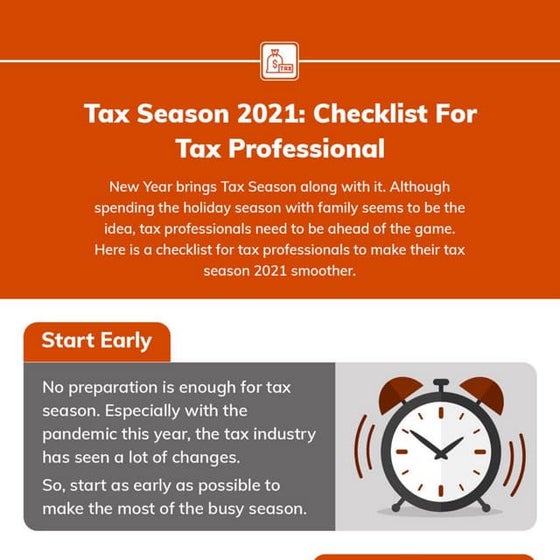 $ TAX

Tax Season 2021: Checklist For Tax Professional

New Year brings Tax Season along with it. Although spending the holiday season with family seems to be the idea, tax professionals need to be ahead of the game. Here is a checklist for tax professionals to make their tax season 2021 smoother.

Start Early

No preparation is enough for tax season. Especially with the pandemic this year, the tax industry has seen a lot of changes.

So, start as early as possible to make the most of the busy season.