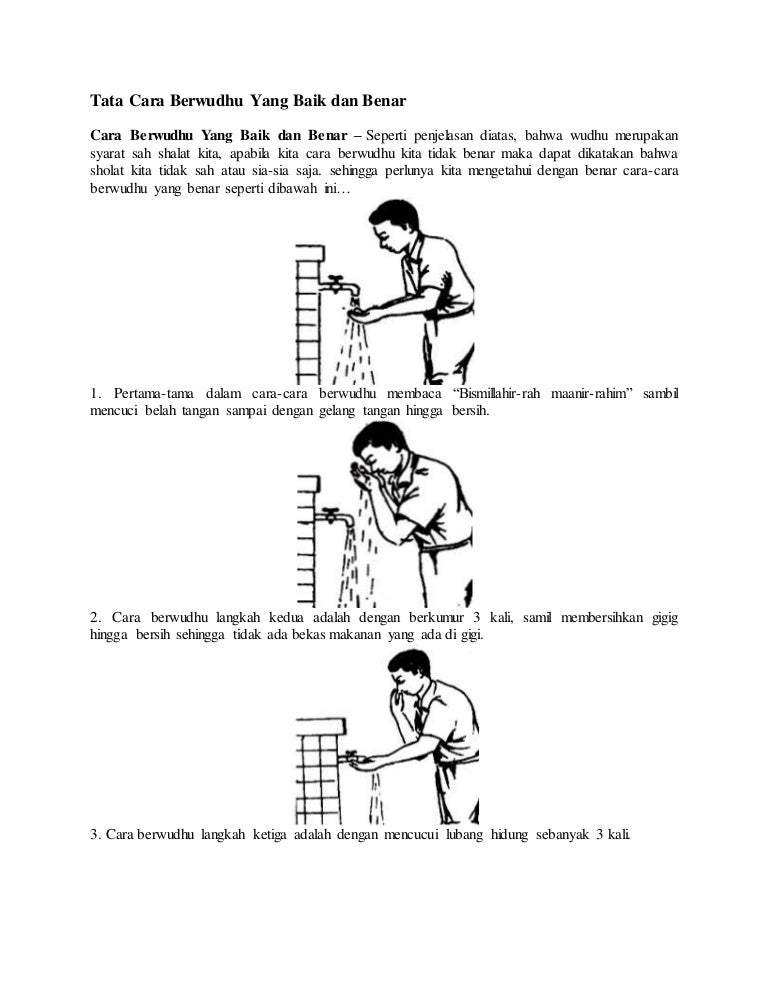 Tata Cara Berwudhu Yang Baik dan Benar

Cara Berwudhu Yang Baik dan Benar – Seperti penjelasan diatas, bahwa wudhu merupakan syarat sah shalat kita, apabila kita cara berwudhu kita tidak benar maka dapat dikatakan bahwa sholat kita tidak sah atau sia-sia saja. sehingga perlunya kita mengetahui dengan benar cara-cara berwudhu yang benar seperti dibawah ini…

1. Pertama-tama dalam cara-cara berwudhu membaca "Bismillahir-rah maanir-rahim" sambil mencuci belah tangan sampai dengan gelang tangan hingga bersih.

2. Cara berwudhu langkah kedua adalah dengan berkumur 3 kali, samil membersihkan gigig hingga bersih sehingga tidak ada bekas makanan yang ada di gigi.

3. Cara berwudhu langkah ketiga adalah dengan mencucui lubang hidung sebanyak 3 kali.