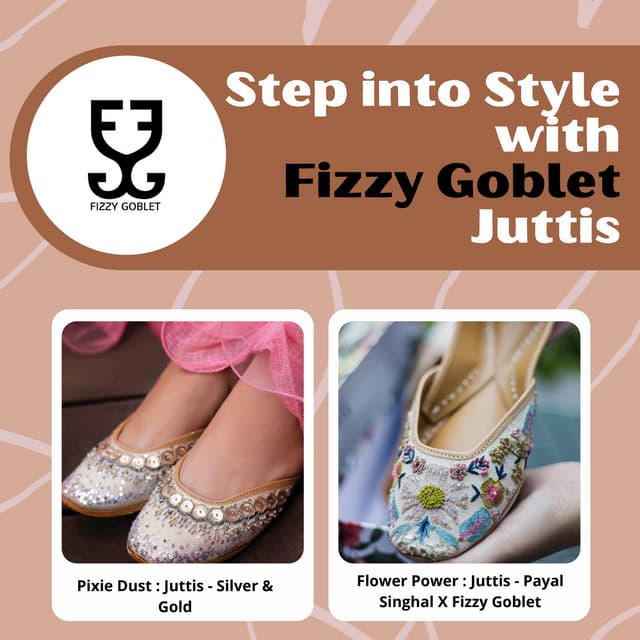 FIZZY GOBLET

Step into Style with Fizzy Goblet Juttis

Pixie Dust : Juttis - Silver & Gold

Flower Power : Juttis - Payal Singhal X Fizzy Goblet