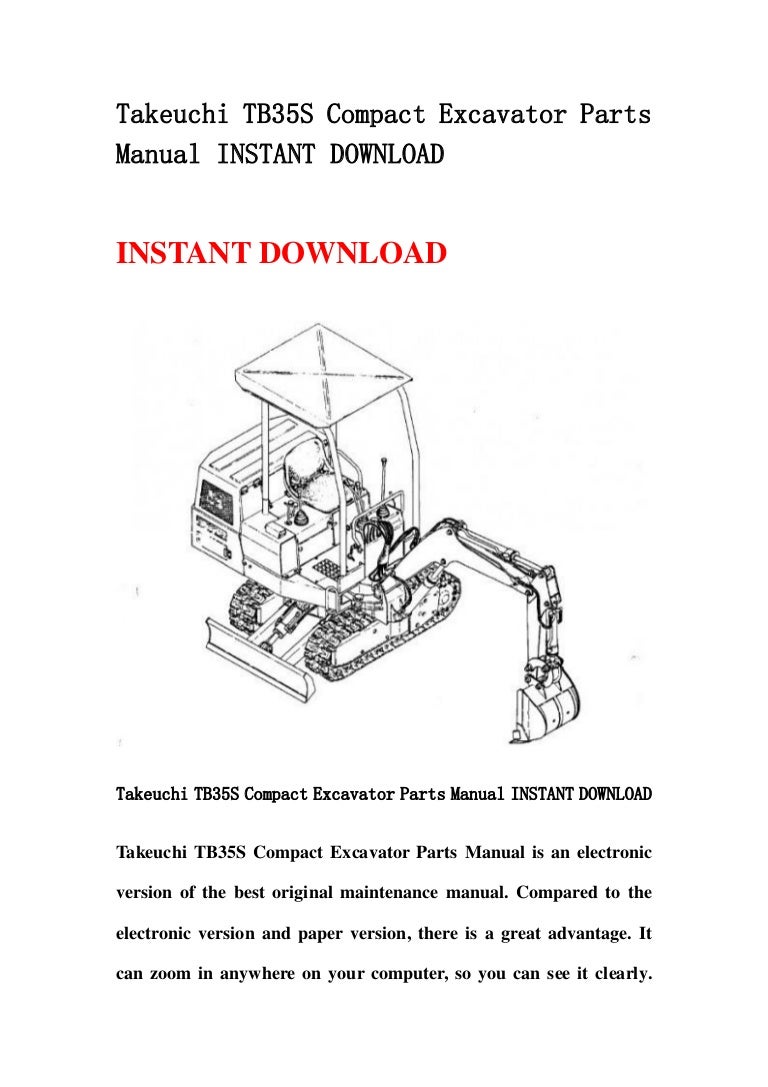 Takeuchi TB35S Compact Excavator Parts Manual INSTANT DOWNLOAD

INSTANT DOWNLOAD

Takeuchi TB35S Compact Excavator Parts Manual INSTANT DOWNLOAD

Takeuchi TB35S Compact Excavator Parts Manual is an electronic version of the best original maintenance manual. Compared to the electronic version and paper version, there is a great advantage. It can zoom in anywhere on your computer, so you can see it clearly.