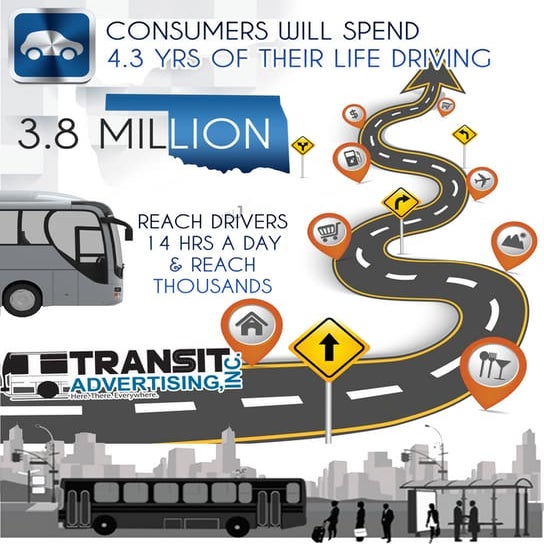 CONSUMERS WILL SPEND
4.3 YRS OF THEIR LIFE DRIVING

3.8 MILLION

REACH DRIVERS
14 HRS A DAY
& REACH
THOUSANDS

TRANSIT
ADVERTISING, INC.
Here. There. Everywhere.