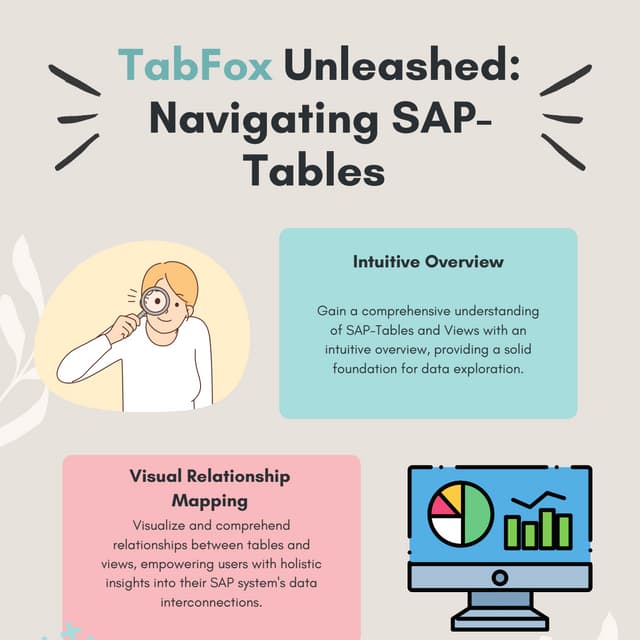 TabFox Unleashed: Navigating SAP-Tables

Intuitive Overview

Gain a comprehensive understanding of SAP-Tables and Views with an intuitive overview, providing a solid foundation for data exploration.

Visual Relationship Mapping

Visualize and comprehend relationships between tables and views, empowering users with holistic insights into their SAP system's data interconnections.