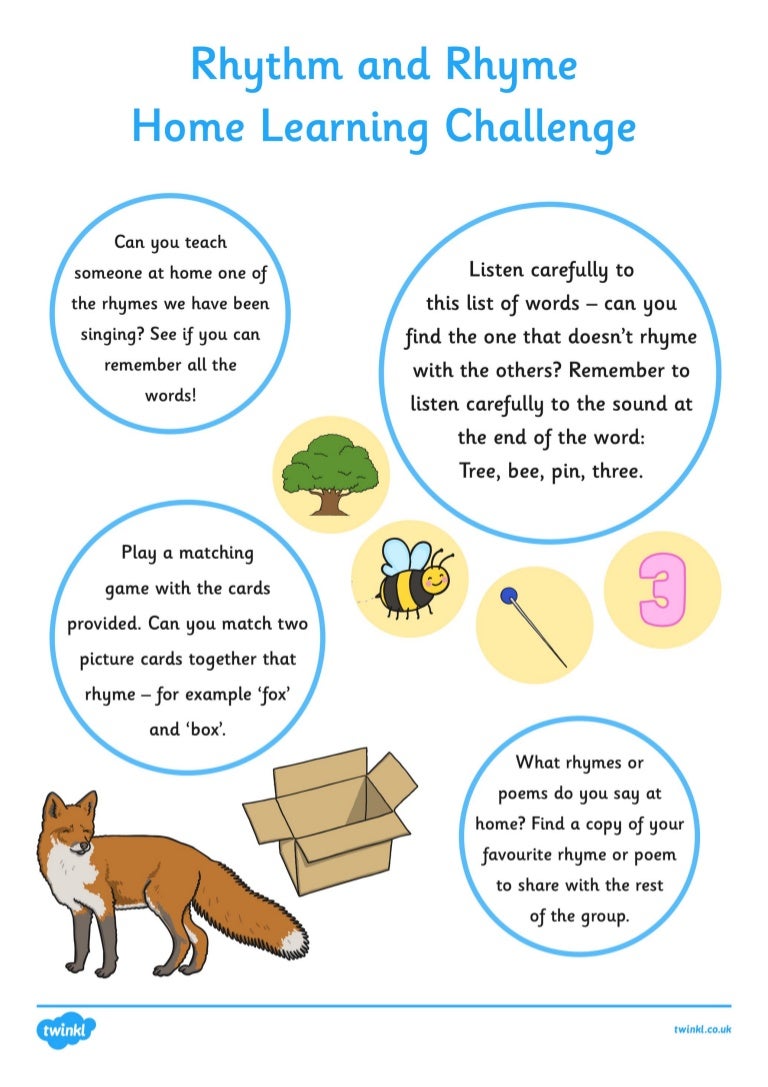 Rhythm and Rhyme
Home Learning Challenge

Can you teach someone at home one of the rhymes we have been singing? See if you can remember all the words!

Listen carefully to this list of words – can you find the one that doesn't rhyme with the others? Remember to listen carefully to the sound at the end of the word: Tree, bee, pin, three.

3

Play a matching game with the cards provided. Can you match two picture cards together that rhyme – for example 'fox' and 'box'.

What rhymes or poems do you say at home? Find a copy of your favourite rhyme or poem to share with the rest of the group.

twinkl

twinkl.co.uk