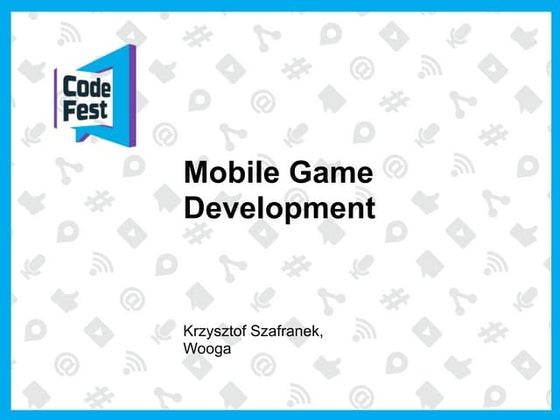 Code Fest

Mobile Game Development

Krzysztof Szafranek, Wooga