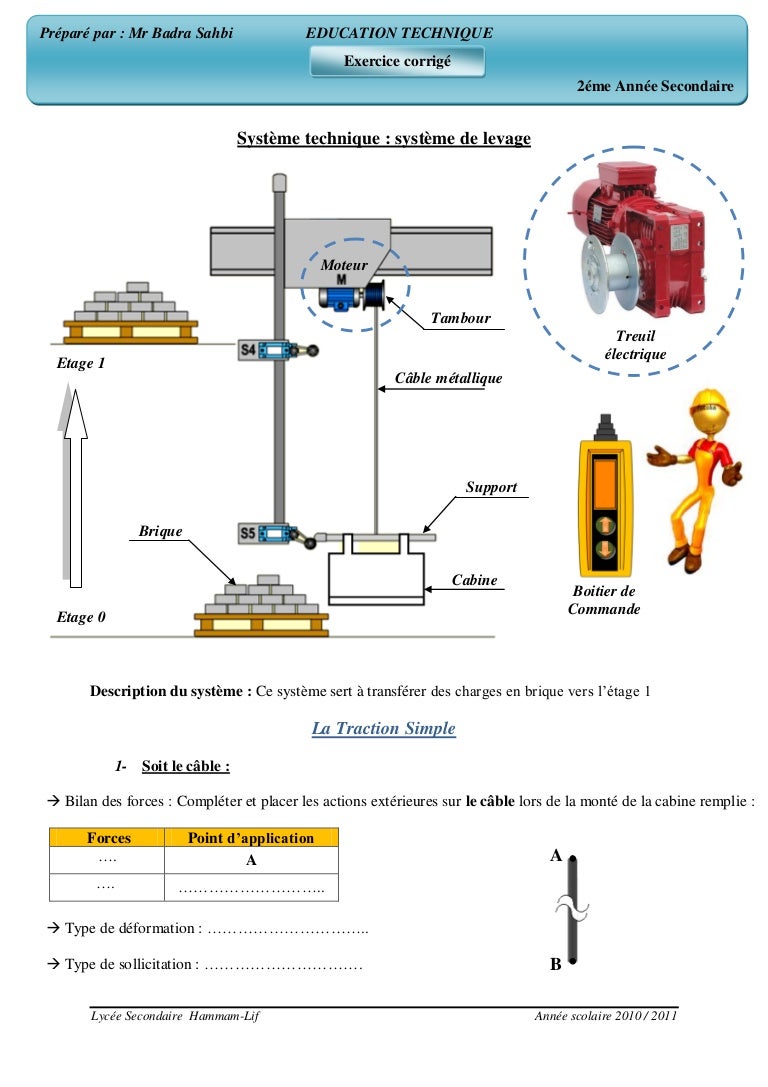 Préparé par : Mr Badra Sahbi EDUCATION TECHNIQUE

Exercice corrigé

2éme Année Secondaire

Système technique : système de levage

Moteur

M

Tambour

Treuil électrique

S4

Etage 1

Câble métallique

Support

Brique

S5

Cabine

Boitier de Commande

Etage 0

Description du système : Ce système sert à transférer des charges en brique vers l'étage 1

La Traction Simple

1- Soit le câble :

→ Bilan des forces : Compléter et placer les actions extérieures sur le câble lors de la monté de la cabine remplie :

| Forces | Point d'application |
|---|---|
| …. | A |
| …. | ……………………….. |

A

B

→ Type de déformation : …………………………..

→ Type de sollicitation : …………………………

Lycée Secondaire Hammam-Lif Année scolaire 2010 / 2011