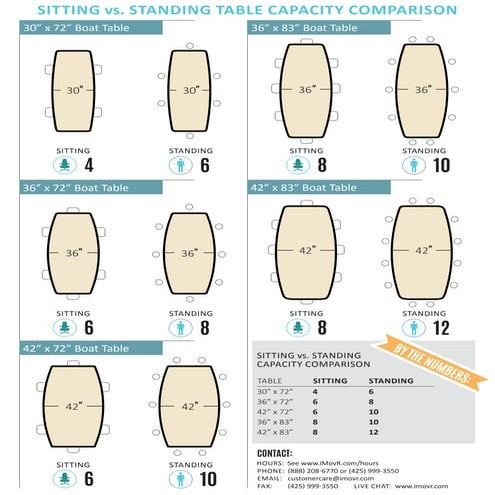 SITTING vs. STANDING TABLE CAPACITY COMPARISON

30" x 72" Boat Table

30"

30"

SITTING 4

STANDING 6

36" x 72" Boat Table

36"

36"

SITTING 6

STANDING 8

42" x 72" Boat Table

42"

42"

SITTING 6

STANDING 10

36" x 83" Boat Table

36"

36"

SITTING 8

STANDING 10

42" x 83" Boat Table

42"

42"

SITTING 8

STANDING 12

BY THE NUMBERS:

SITTING vs. STANDING CAPACITY COMPARISON

| TABLE | SITTING | STANDING |
|---|---|---|
| 30" x 72" | 4 | 6 |
| 36" x 72" | 6 | 8 |
| 42" x 72" | 6 | 10 |
| 36" x 83" | 8 | 10 |
| 42" x 83" | 8 | 12 |

CONTACT:
HOURS: See www.iMovR.com/hours
PHONE: (888) 208-6770 or (425) 999-3550
EMAIL: customercare@imovr.com
FAX: (425) 999-3550 LIVE CHAT: www.imovr.com