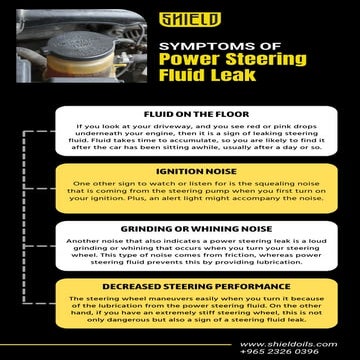 SHIELD

SYMPTOMS OF
Power Steering Fluid Leak

FLUID ON THE FLOOR

If you look at your driveway, and you see red or pink drops underneath your engine, then it is a sign of leaking steering fluid. Fluid takes time to accumulate, so you are likely to find it after the car has been sitting awhile, usually after a day or so.

IGNITION NOISE

One other sign to watch or listen for is the squealing noise that is coming from the steering pump when you first turn on your ignition. Plus, an alert light might accompany the noise.

GRINDING OR WHINING NOISE

Another noise that also indicates a power steering leak is a loud grinding or whining that occurs when you turn your steering wheel. This type of noise comes from friction, whereas power steering fluid prevents this by providing lubrication.

DECREASED STEERING PERFORMANCE

The steering wheel maneuvers easily when you turn it because of the lubrication from the power steering fluid. On the other hand, if you have an extremely stiff steering wheel, this is not only dangerous but also a sign of a steering fluid leak.

www.shieldoils.com
+965 2326 0396