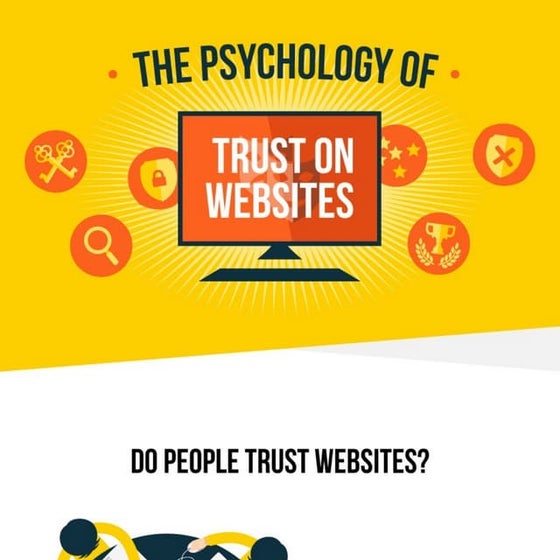 THE PSYCHOLOGY OF

TRUST ON WEBSITES

DO PEOPLE TRUST WEBSITES?