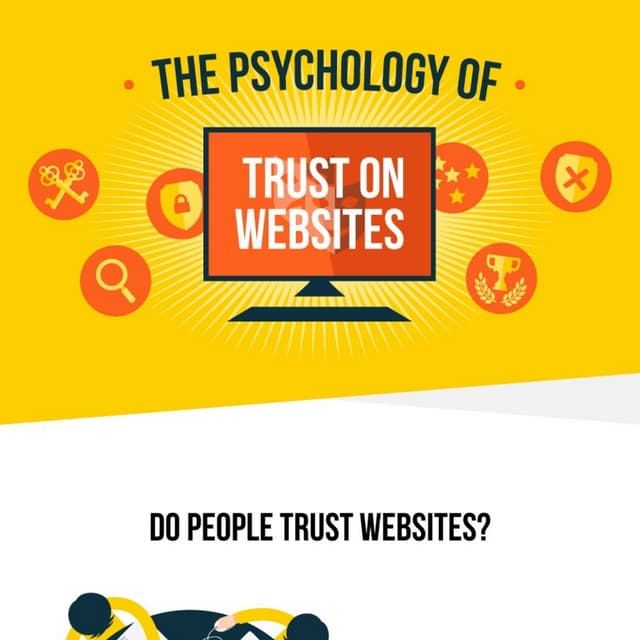 THE PSYCHOLOGY OF

TRUST ON WEBSITES

DO PEOPLE TRUST WEBSITES?