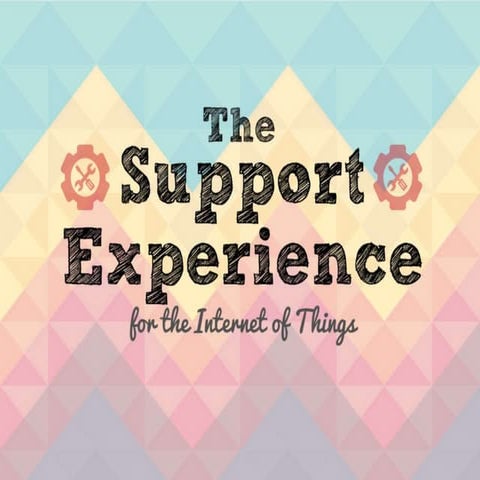 The
Support
Experience
for the Internet of Things