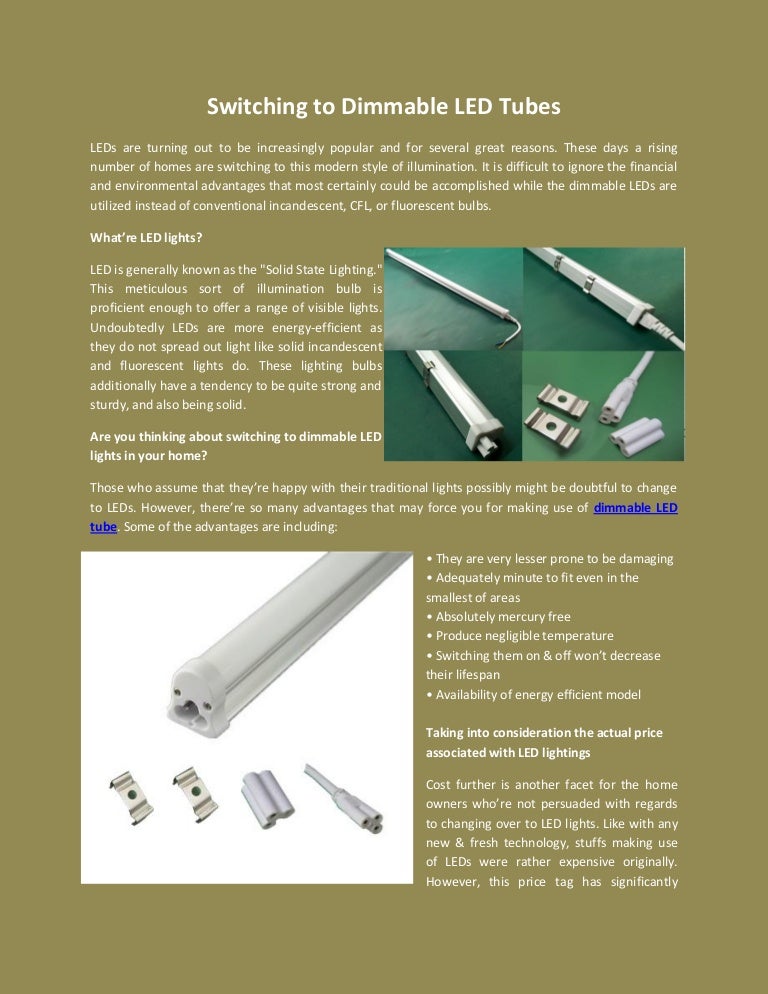 Switching to Dimmable LED Tubes

LEDs are turning out to be increasingly popular and for several great reasons. These days a rising number of homes are switching to this modern style of illumination. It is difficult to ignore the financial and environmental advantages that most certainly could be accomplished while the dimmable LEDs are utilized instead of conventional incandescent, CFL, or fluorescent bulbs.

What're LED lights?

LED is generally known as the "Solid State Lighting." This meticulous sort of illumination bulb is proficient enough to offer a range of visible lights. Undoubtedly LEDs are more energy-efficient as they do not spread out light like solid incandescent and fluorescent lights do. These lighting bulbs additionally have a tendency to be quite strong and sturdy, and also being solid.

Are you thinking about switching to dimmable LED lights in your home?

Those who assume that they're happy with their traditional lights possibly might be doubtful to change to LEDs. However, there're so many advantages that may force you for making use of dimmable LED tube. Some of the advantages are including:

• They are very lesser prone to be damaging
• Adequately minute to fit even in the smallest of areas
• Absolutely mercury free
• Produce negligible temperature
• Switching them on & off won't decrease their lifespan
• Availability of energy efficient model

Taking into consideration the actual price associated with LED lightings

Cost further is another facet for the home owners who're not persuaded with regards to changing over to LED lights. Like with any new & fresh technology, stuffs making use of LEDs were rather expensive originally. However, this price tag has significantly