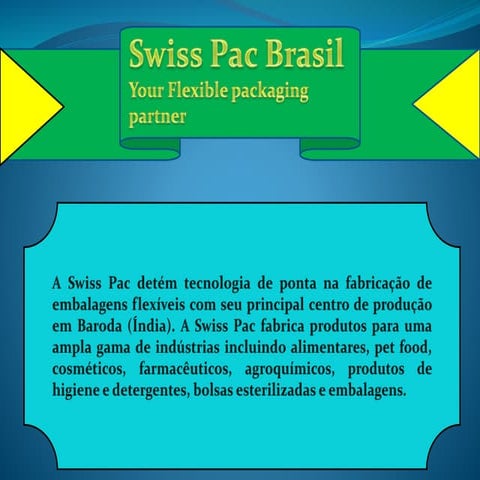 Swiss Pac Brasil
Your Flexible packaging partner

A Swiss Pac detém tecnologia de ponta na fabricação de embalagens flexíveis com seu principal centro de produção em Baroda (Índia). A Swiss Pac fabrica produtos para uma ampla gama de indústrias incluindo alimentares, pet food, cosméticos, farmacêuticos, agroquímicos, produtos de higiene e detergentes, bolsas esterilizadas e embalagens.