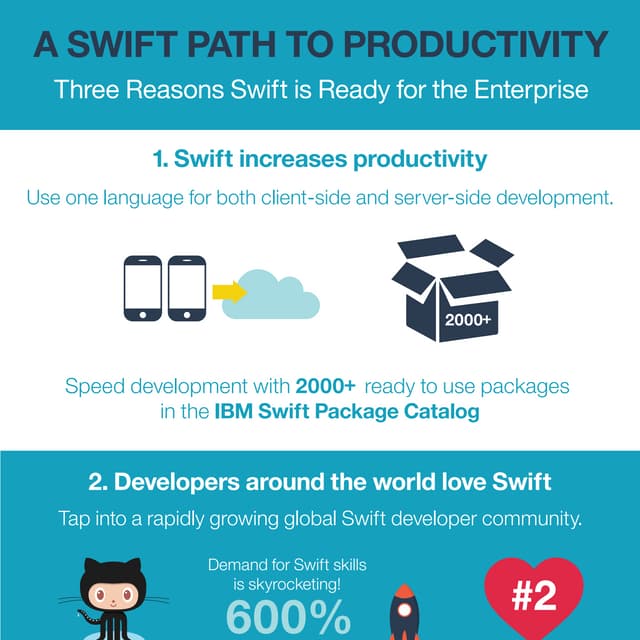 A SWIFT PATH TO PRODUCTIVITY

Three Reasons Swift is Ready for the Enterprise

1. Swift increases productivity

Use one language for both client-side and server-side development.

2000+

Speed development with 2000+ ready to use packages in the IBM Swift Package Catalog

2. Developers around the world love Swift

Tap into a rapidly growing global Swift developer community.

Demand for Swift skills is skyrocketing!

600%

#2