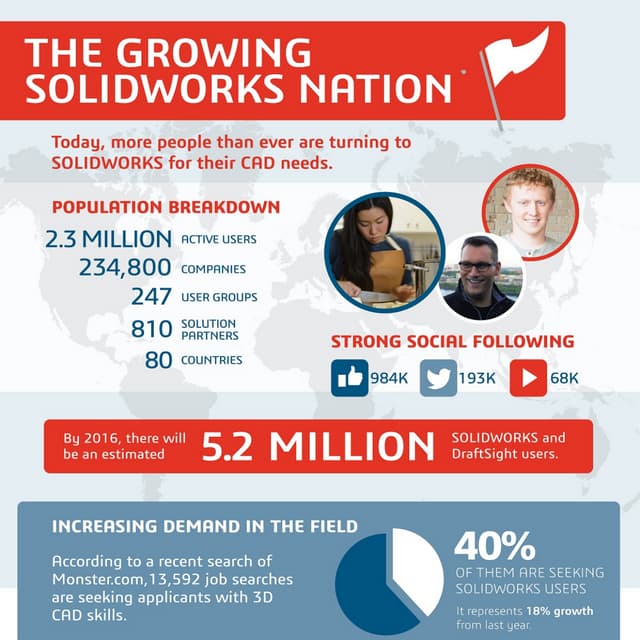 THE GROWING SOLIDWORKS NATION

Today, more people than ever are turning to SOLIDWORKS for their CAD needs.

POPULATION BREAKDOWN

2.3 MILLION ACTIVE USERS
234,800 COMPANIES
247 USER GROUPS
810 SOLUTION PARTNERS
80 COUNTRIES

STRONG SOCIAL FOLLOWING

984K 193K 68K

By 2016, there will be an estimated 5.2 MILLION SOLIDWORKS and DraftSight users.

INCREASING DEMAND IN THE FIELD

According to a recent search of Monster.com,13,592 job searches are seeking applicants with 3D CAD skills.

40%
OF THEM ARE SEEKING SOLIDWORKS USERS

It represents 18% growth from last year.