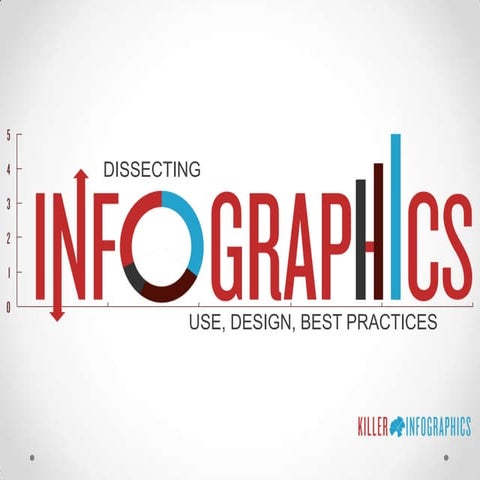 5
4
3
2
1
0

DISSECTING
INFOGRAPHICS
USE, DESIGN, BEST PRACTICES

KILLER INFOGRAPHICS