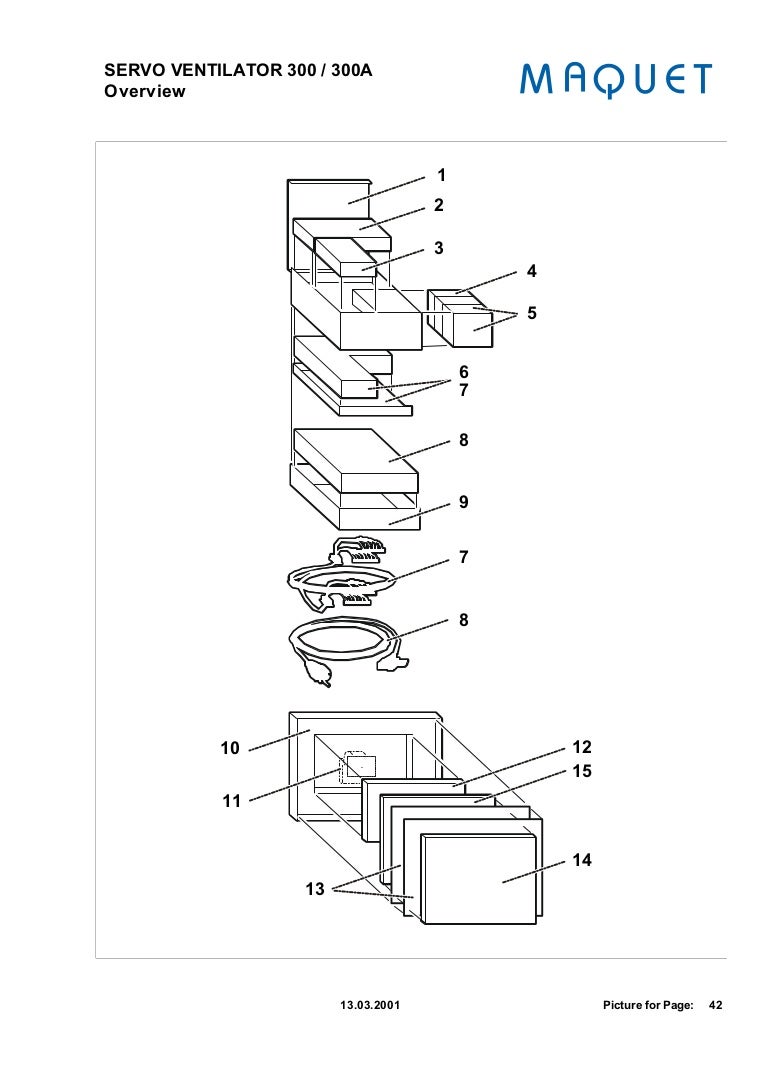 SERVO VENTILATOR 300 / 300A
Overview

MAQUET

1
2
3
4
5
6
7
8
9
7
8
10
11
12
15
14
13

13.03.2001

Picture for Page: 42