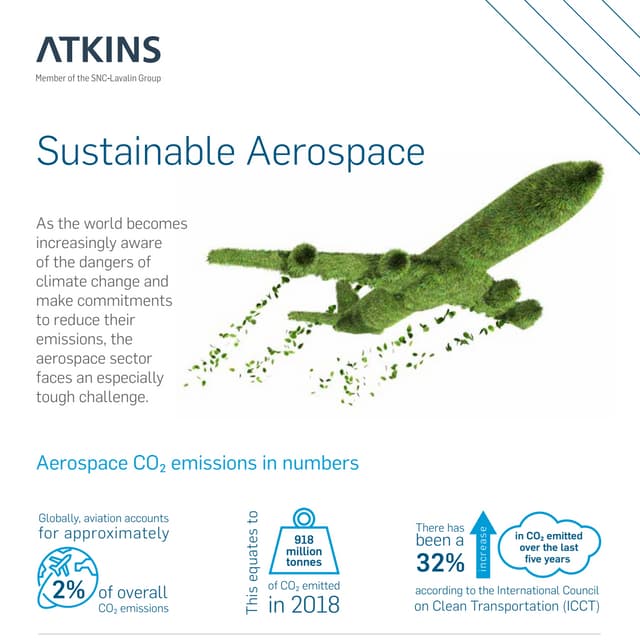 ATKINS
Member of the SNC-Lavalin Group

Sustainable Aerospace

As the world becomes increasingly aware of the dangers of climate change and make commitments to reduce their emissions, the aerospace sector faces an especially tough challenge.

Aerospace $CO_2$ emissions in numbers

Globally, aviation accounts for approximately 2% of overall $CO_2$ emissions

This equates to 918 million tonnes of $CO_2$ emitted in 2018

There has been a 32% increase in $CO_2$ emitted over the last five years according to the International Council on Clean Transportation (ICCT)