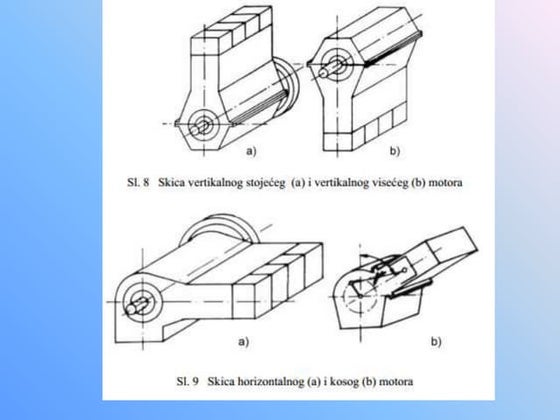 a)

b)

Sl. 8 Skica vertikalnog stojećeg (a) i vertikalnog visećeg (b) motora

a)

b)

Sl. 9 Skica horizontalnog (a) i kosog (b) motora